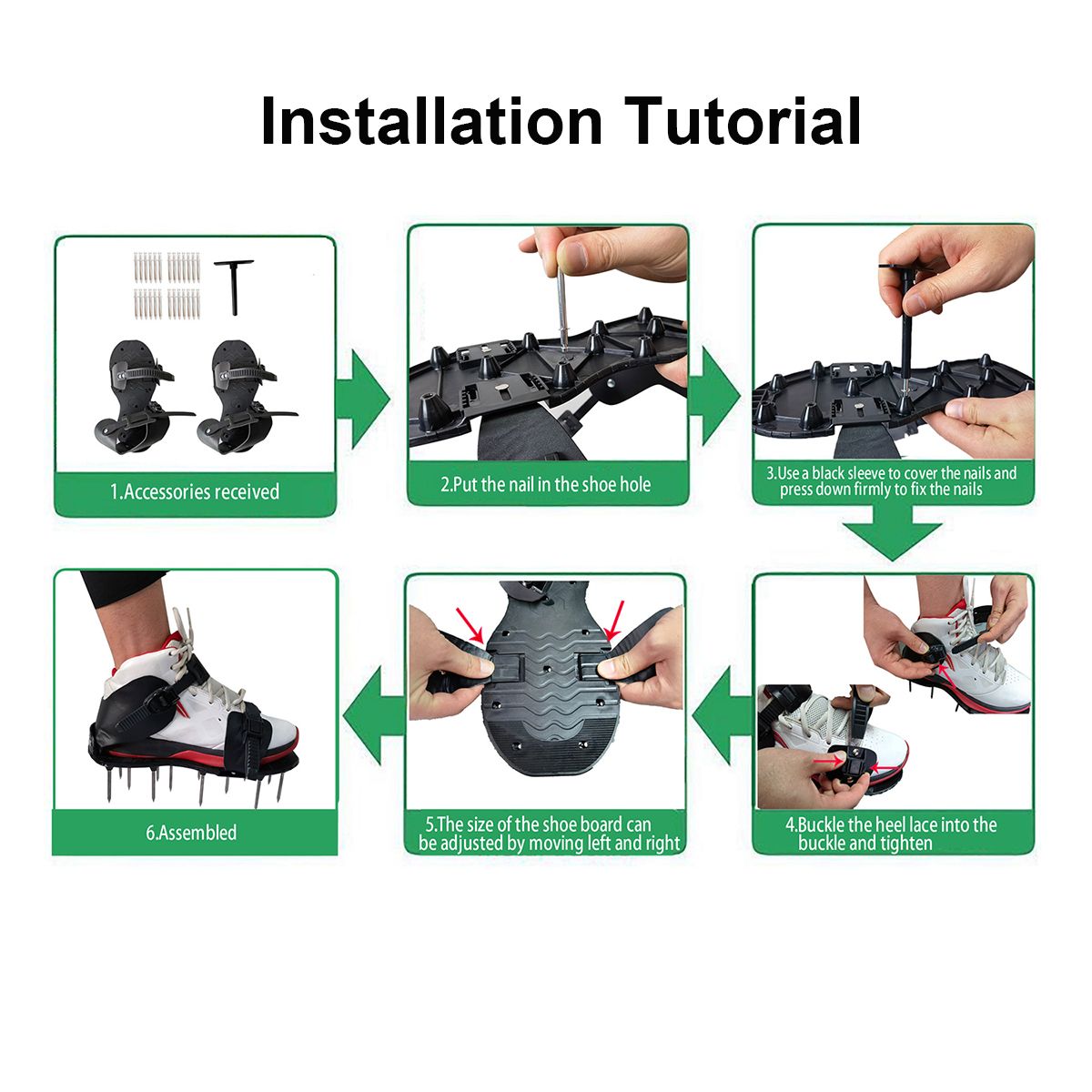 Installation Tutorial

1.Accessories received

2.Put the nail in the shoe hole

3.Use a black sleeve to cover the nails and press down firmly to fix the nails

4.Buckle the heel lace into the buckle and tighten

5.The size of the shoe board can be adjusted by moving left and right

6.Assembled